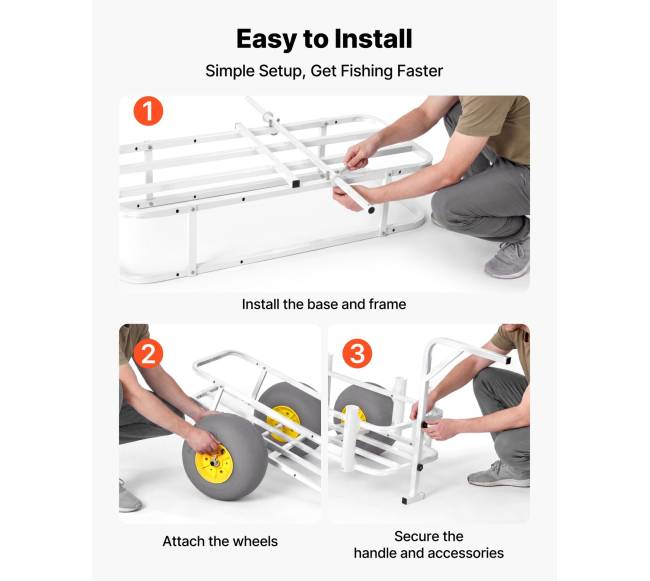 Easy to Install

Simple Setup, Get Fishing Faster

1

Install the base and frame

2

Attach the wheels

3

Secure the handle and accessories