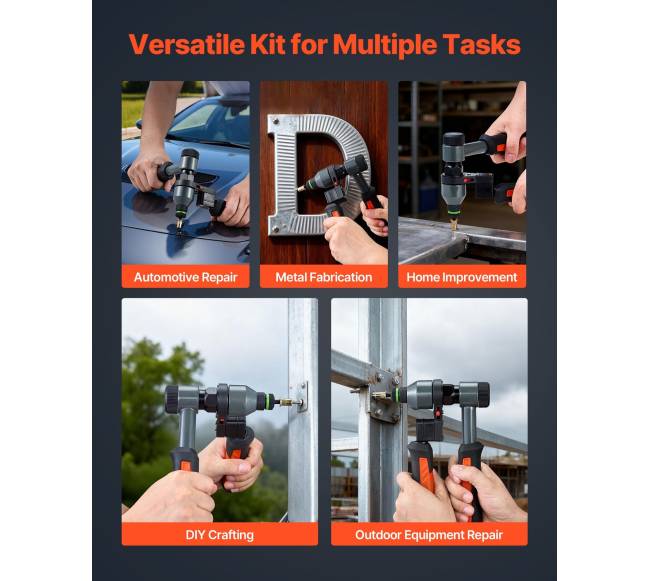 Versatile Kit for Multiple Tasks

Automotive Repair

Metal Fabrication

Home Improvement

DIY Crafting

Outdoor Equipment Repair