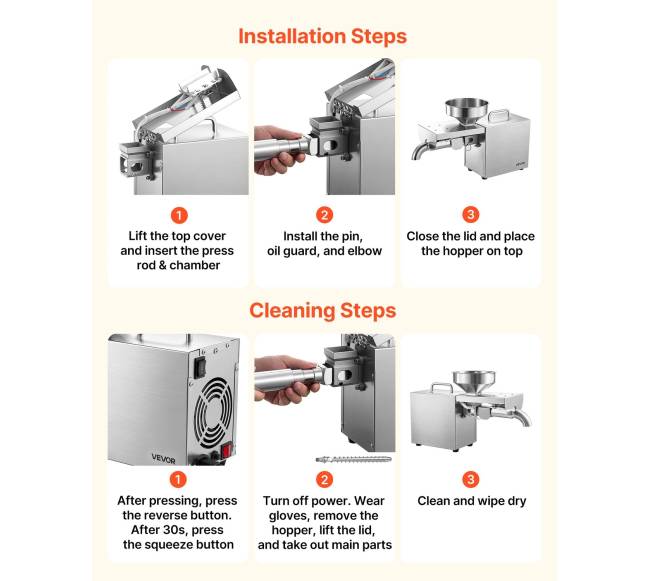 Installation Steps

VEVOR

1
Lift the top cover and insert the press rod & chamber

2
Install the pin, oil guard, and elbow

3
Close the lid and place the hopper on top

Cleaning Steps

VEVOR

1
After pressing, press the reverse button. After 30s, press the squeeze button

2
Turn off power. Wear gloves, remove the hopper, lift the lid, and take out main parts

3
Clean and wipe dry