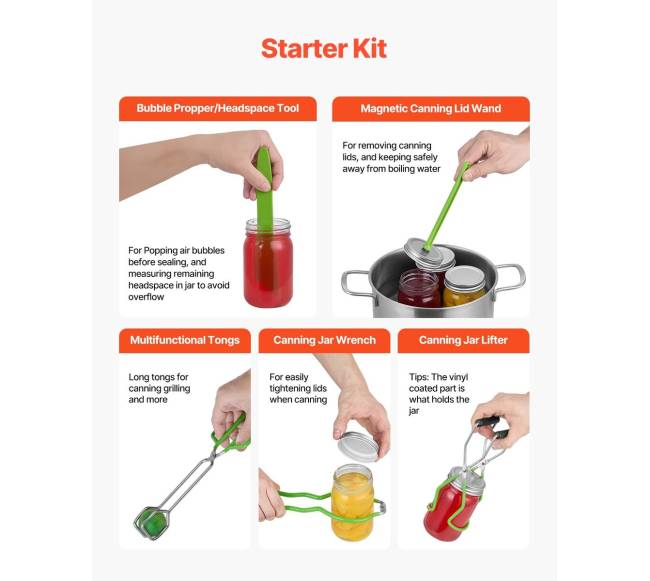 Starter Kit

Bubble Propper/Headspace Tool

For Popping air bubbles before sealing, and measuring remaining headspace in jar to avoid overflow

Magnetic Canning Lid Wand

For removing canning lids, and keeping safely away from boiling water

Multifunctional Tongs

Long tongs for canning grilling and more

Canning Jar Wrench

For easily tightening lids when canning

Canning Jar Lifter

Tips: The vinyl coated part is what holds the jar