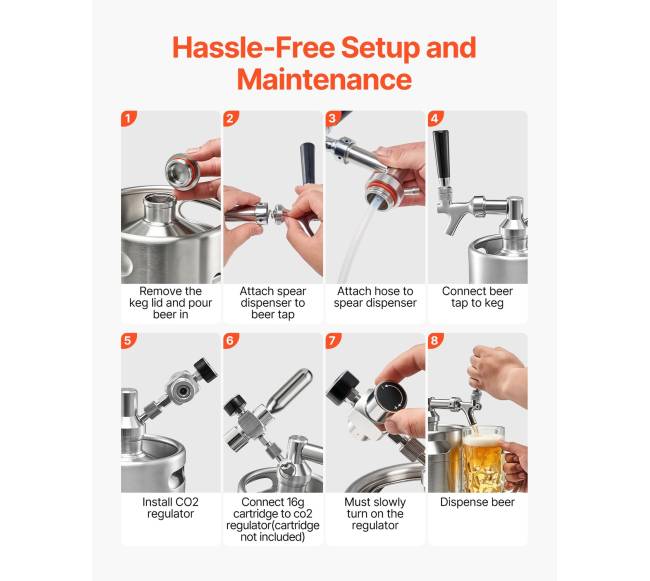 Hassle-Free Setup and Maintenance

1

Remove the keg lid and pour beer in

2

Attach spear dispenser to beer tap

3

Attach hose to spear dispenser

4

Connect beer tap to keg

5

Install CO2 regulator

6

Connect 16g cartridge to co2 regulator(cartridge not included)

7

Must slowly turn on the regulator

8

Dispense beer