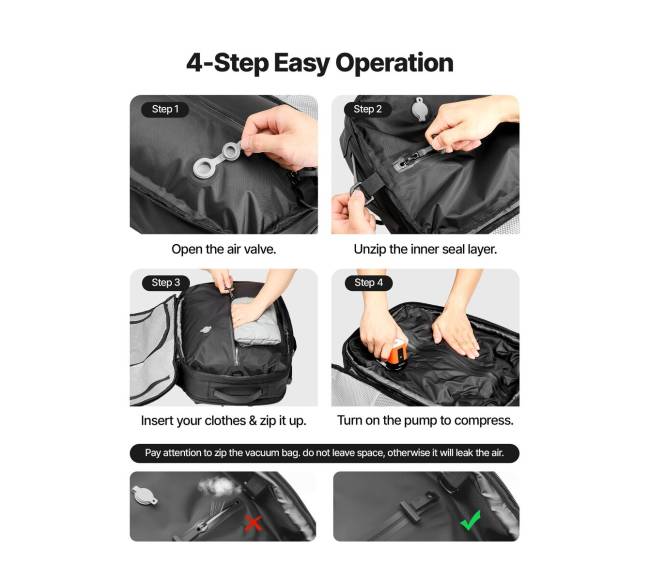 4-Step Easy Operation

Step 1

Open the air valve.

Step 2

Unzip the inner seal layer.

Step 3

Insert your clothes & zip it up.

Step 4

Turn on the pump to compress.

Pay attention to zip the vacuum bag. do not leave space, otherwise it will leak the air.