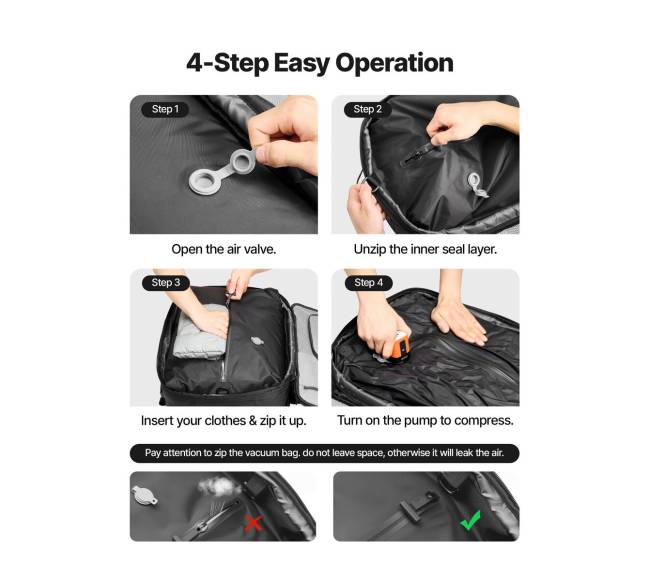 4-Step Easy Operation

Step 1

Open the air valve.

Step 2

Unzip the inner seal layer.

Step 3

Insert your clothes & zip it up.

Step 4

Turn on the pump to compress.

Pay attention to zip the vacuum bag. do not leave space, otherwise it will leak the air.