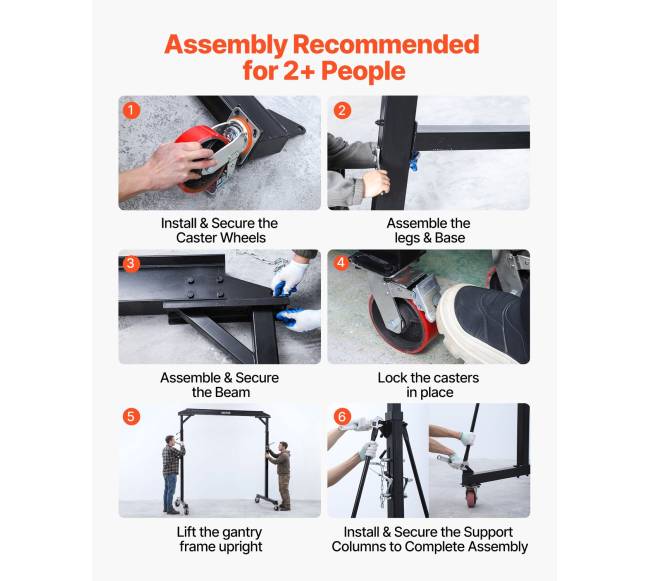 Assembly Recommended for 2+ People

1

Install & Secure the Caster Wheels

2

Assemble the legs & Base

3

Assemble & Secure the Beam

4

Lock the casters in place

5

Lift the gantry frame upright

6

Install & Secure the Support Columns to Complete Assembly