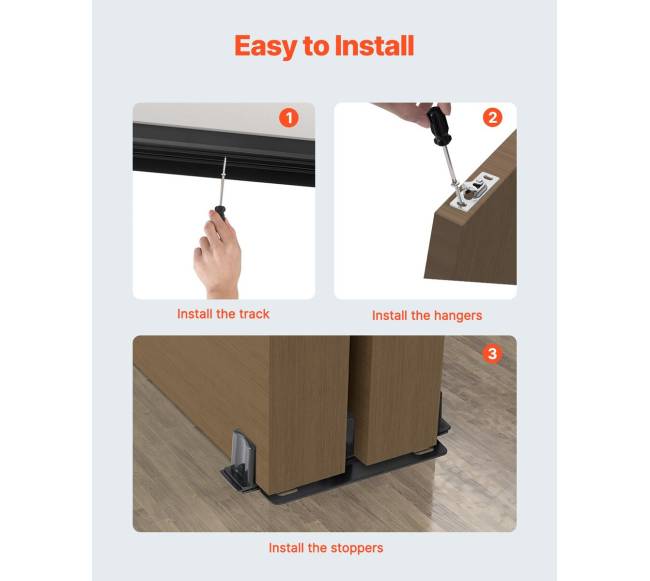 Easy to Install

1

Install the track

2

Install the hangers

3

Install the stoppers