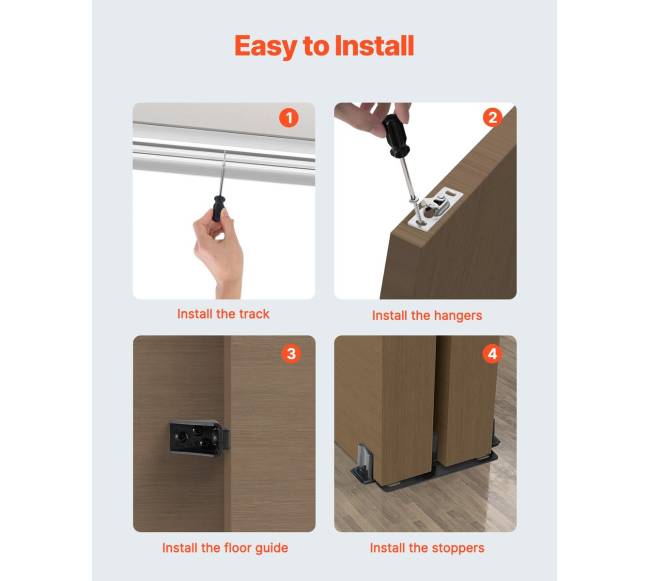 Easy to Install

1

Install the track

2

Install the hangers

3

Install the floor guide

4

Install the stoppers