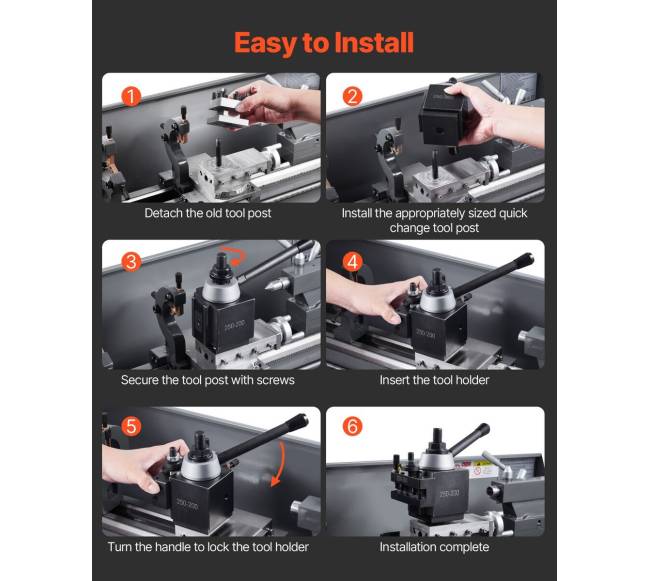 Easy to Install

1
Detach the old tool post

2
Install the appropriately sized quick change tool post

3
250-200
Secure the tool post with screws

4
250-200
Insert the tool holder

5
250-200
Turn the handle to lock the tool holder

6
250-200
Installation complete