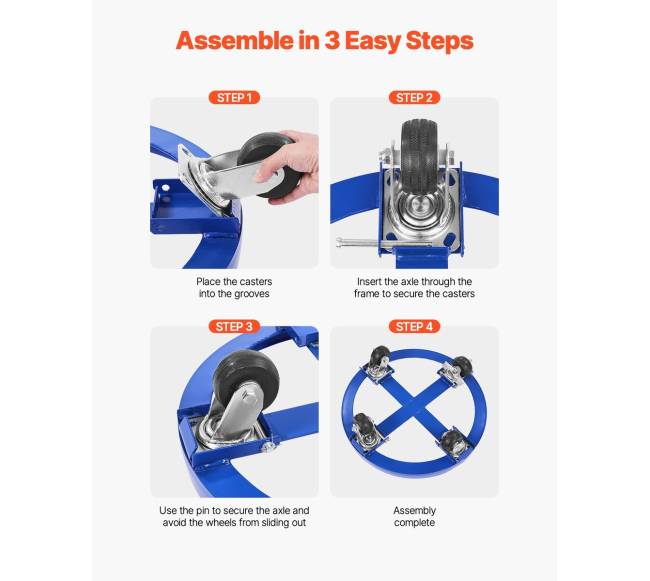 Assemble in 3 Easy Steps

STEP 1

Place the casters into the grooves

STEP 2

Insert the axle through the frame to secure the casters

STEP 3

Use the pin to secure the axle and avoid the wheels from sliding out

STEP 4

Assembly complete