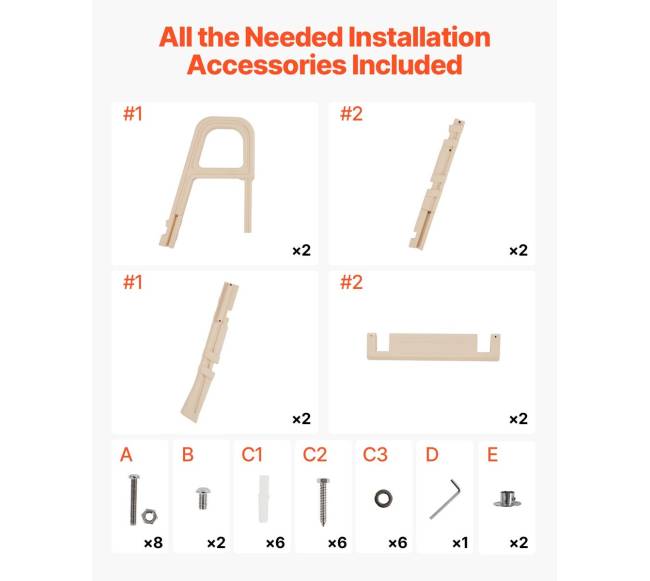 All the Needed Installation Accessories Included

#1

×2

#2

×2

#1

×2

#2

×2

A

×8

B

×2

C1

×6

C2

×6

C3

×6

D

×1

E

×2