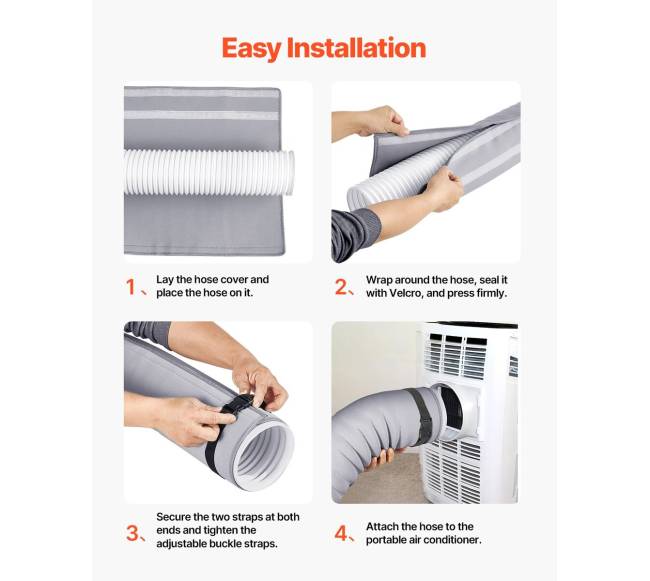 Easy Installation

1、 Lay the hose cover and place the hose on it.

2、 Wrap around the hose, seal it with Velcro, and press firmly.

3、 Secure the two straps at both ends and tighten the adjustable buckle straps.

4、 Attach the hose to the portable air conditioner.