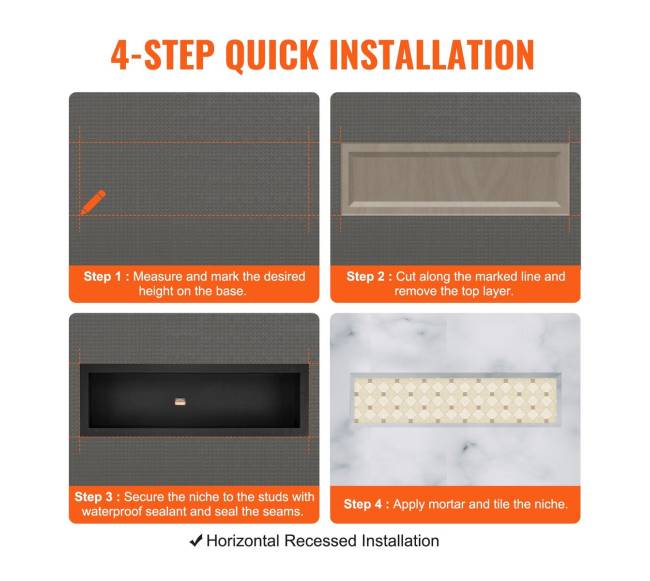 4-STEP QUICK INSTALLATION

Step 1 : Measure and mark the desired height on the base.

Step 2 : Cut along the marked line and remove the top layer.

Step 3 : Secure the niche to the studs with waterproof sealant and seal the seams.

Step 4 : Apply mortar and tile the niche.

✔ Horizontal Recessed Installation