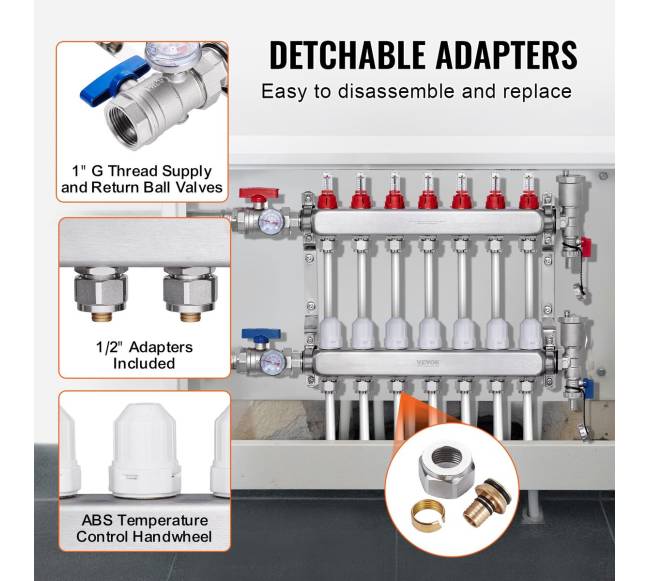 DETCHABLE ADAPTERS
Easy to disassemble and replace

1" G Thread Supply and Return Ball Valves

1/2" Adapters Included

ABS Temperature Control Handwheel

VEVOR