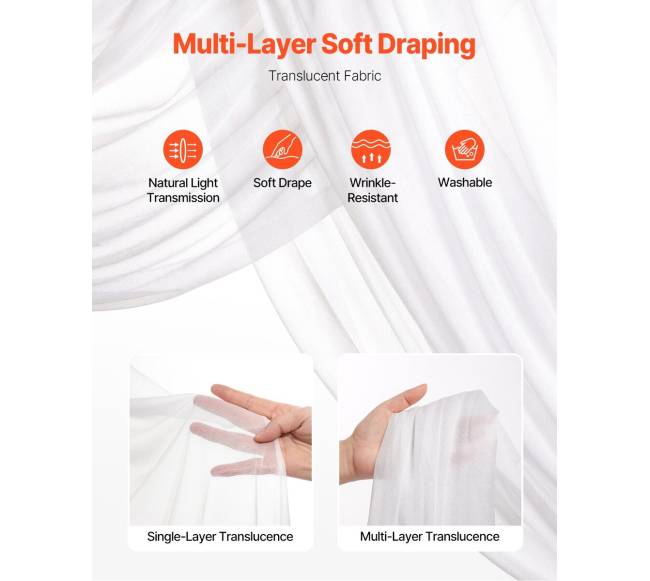 Multi-Layer Soft Draping

Translucent Fabric

Natural Light Transmission

Soft Drape

Wrinkle-Resistant

Washable

Single-Layer Translucence

Multi-Layer Translucence