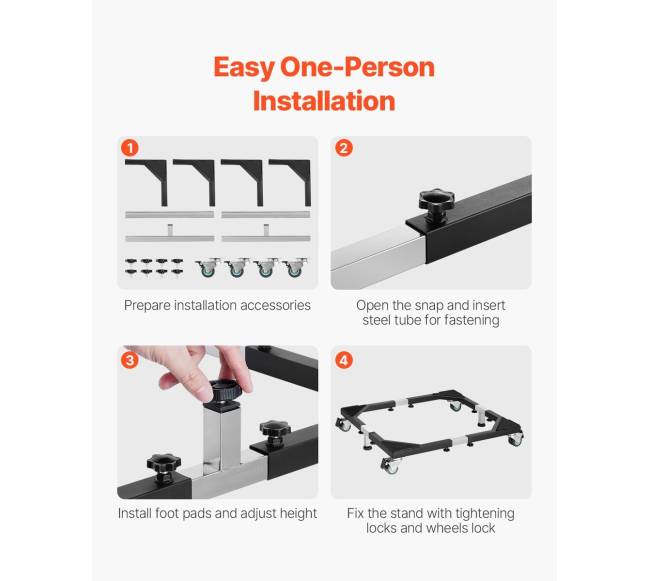 Easy One-Person Installation

1

Prepare installation accessories

2

Open the snap and insert steel tube for fastening

3

Install foot pads and adjust height

4

Fix the stand with tightening locks and wheels lock