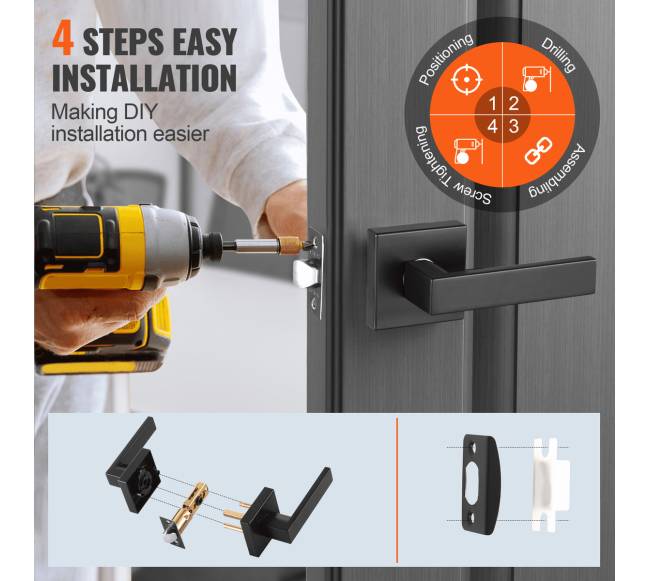 4 STEPS EASY INSTALLATION
Making DIY installation easier

Positioning
Drilling
Assembling
Screw Tightening
1 2
4 3