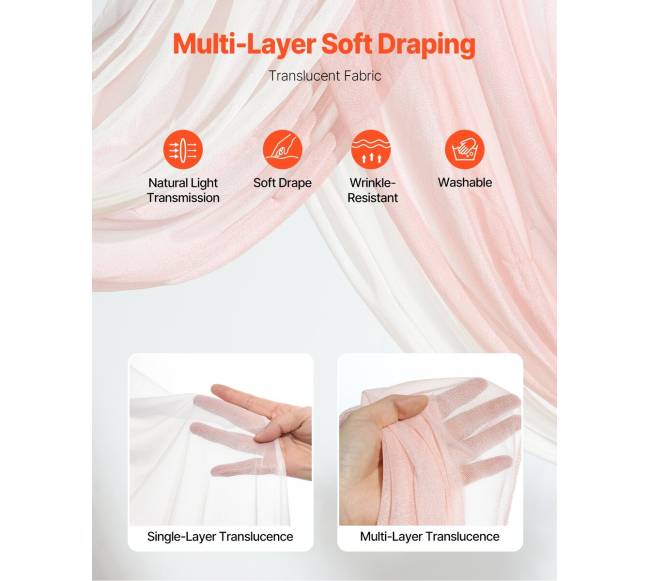 Multi-Layer Soft Draping

Translucent Fabric

Natural Light Transmission

Soft Drape

Wrinkle-Resistant

Washable

Single-Layer Translucence

Multi-Layer Translucence