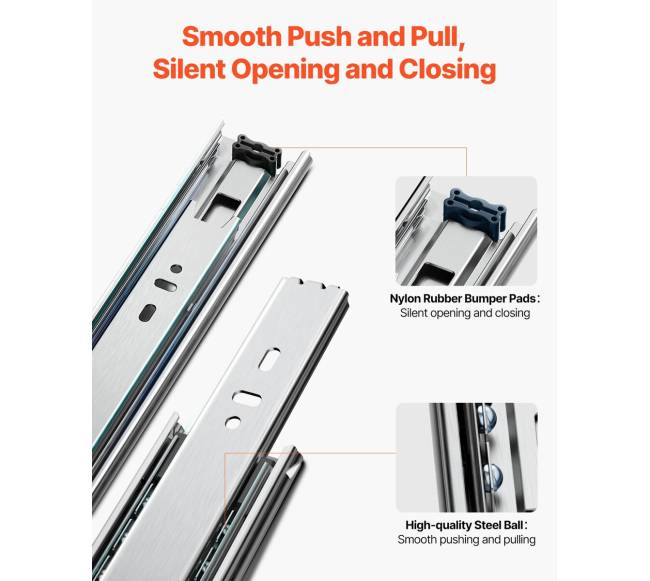 Smooth Push and Pull,
Silent Opening and Closing

Nylon Rubber Bumper Pads:
Silent opening and closing

High-quality Steel Ball:
Smooth pushing and pulling