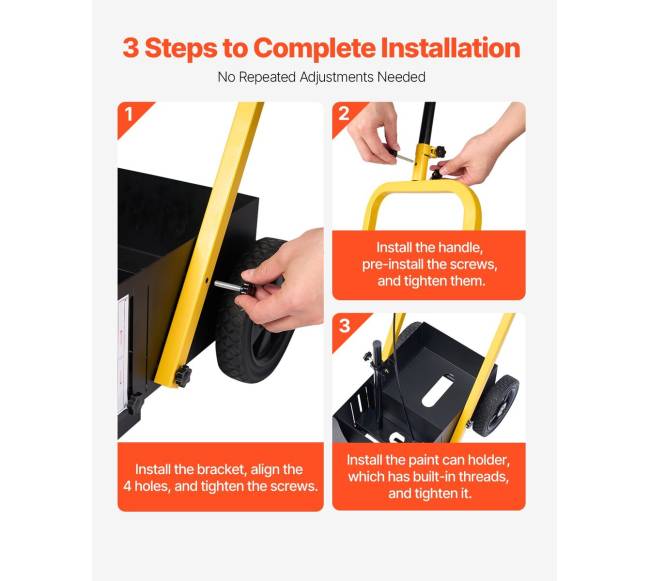 3 Steps to Complete Installation

No Repeated Adjustments Needed

1

Install the bracket, align the 4 holes, and tighten the screws.

2

Install the handle, pre-install the screws, and tighten them.

3

Install the paint can holder, which has built-in threads, and tighten it.