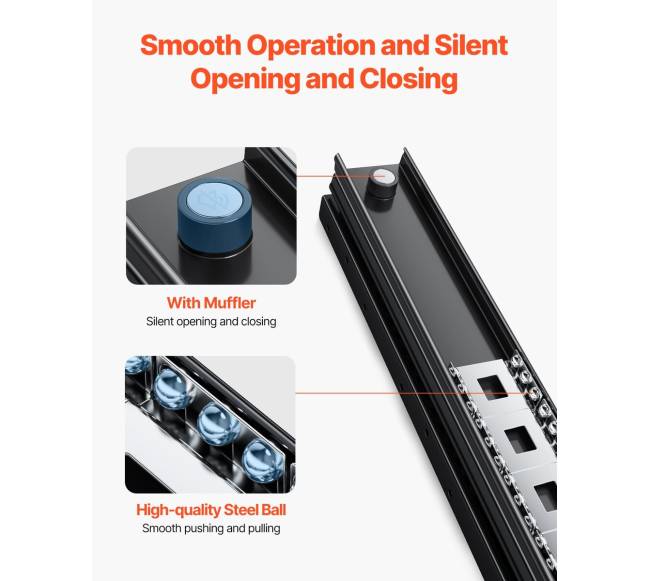 Smooth Operation and Silent Opening and Closing

With Muffler
Silent opening and closing

High-quality Steel Ball
Smooth pushing and pulling