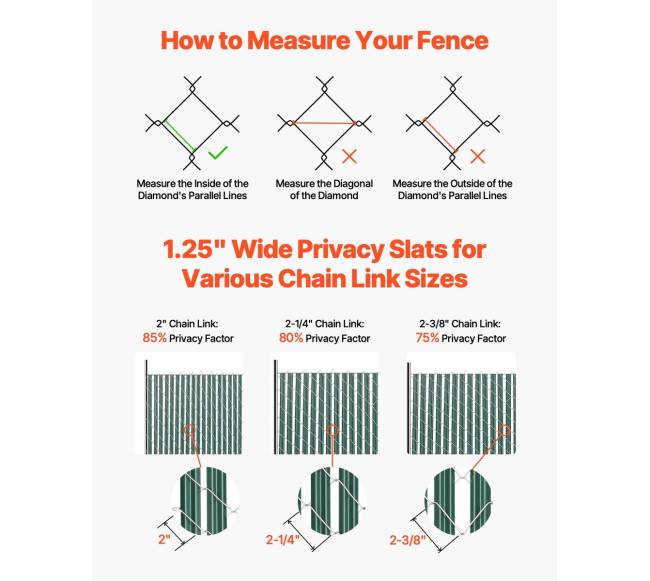 How to Measure Your Fence

Measure the Inside of the Diamond's Parallel Lines

Measure the Diagonal of the Diamond

Measure the Outside of the Diamond's Parallel Lines

1.25" Wide Privacy Slats for Various Chain Link Sizes

2" Chain Link:
85% Privacy Factor

2-1/4" Chain Link:
80% Privacy Factor

2-3/8" Chain Link:
75% Privacy Factor

2"

2-1/4"

2-3/8"