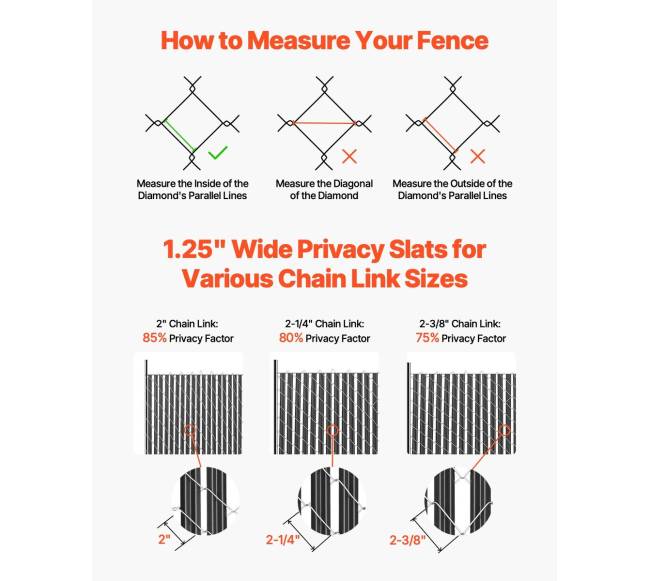 How to Measure Your Fence

Measure the Inside of the Diamond's Parallel Lines

Measure the Diagonal of the Diamond

Measure the Outside of the Diamond's Parallel Lines

1.25" Wide Privacy Slats for Various Chain Link Sizes

2" Chain Link:
85% Privacy Factor

2-1/4" Chain Link:
80% Privacy Factor

2-3/8" Chain Link:
75% Privacy Factor

2"

2-1/4"

2-3/8"