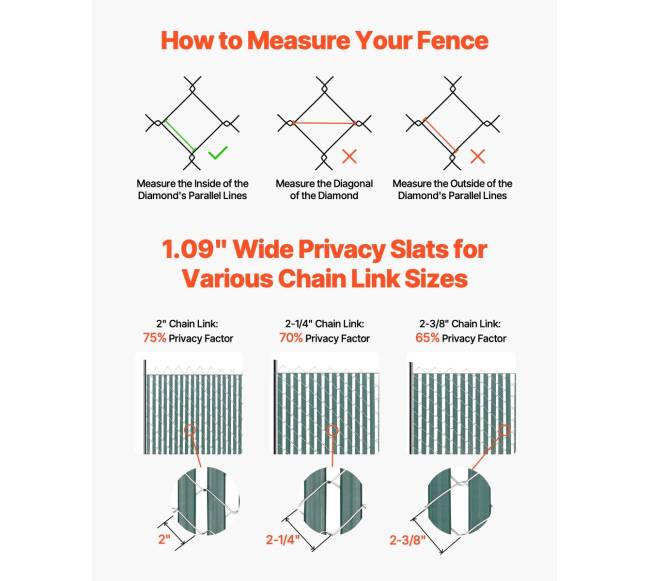 How to Measure Your Fence

Measure the Inside of the Diamond's Parallel Lines

Measure the Diagonal of the Diamond

Measure the Outside of the Diamond's Parallel Lines

1.09" Wide Privacy Slats for Various Chain Link Sizes

2" Chain Link:
75% Privacy Factor

2-1/4" Chain Link:
70% Privacy Factor

2-3/8" Chain Link:
65% Privacy Factor

2"

2-1/4"

2-3/8"