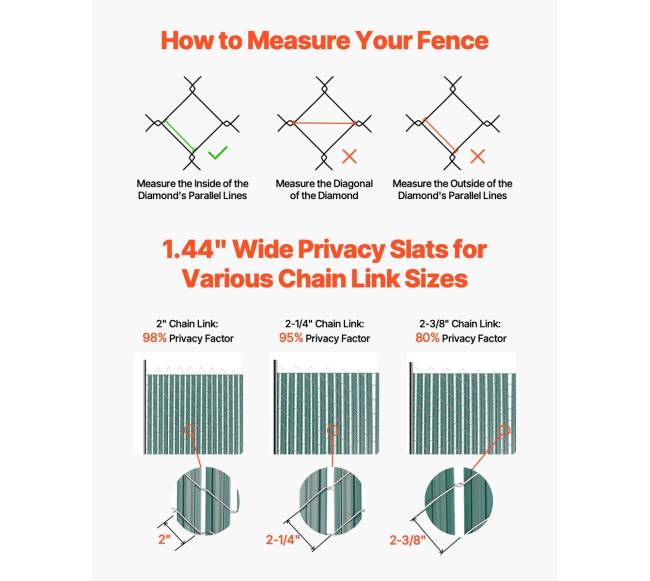 How to Measure Your Fence

Measure the Inside of the Diamond's Parallel Lines

Measure the Diagonal of the Diamond

Measure the Outside of the Diamond's Parallel Lines

1.44" Wide Privacy Slats for Various Chain Link Sizes

2" Chain Link:
98% Privacy Factor

2-1/4" Chain Link:
95% Privacy Factor

2-3/8" Chain Link:
80% Privacy Factor

2"

2-1/4"

2-3/8"