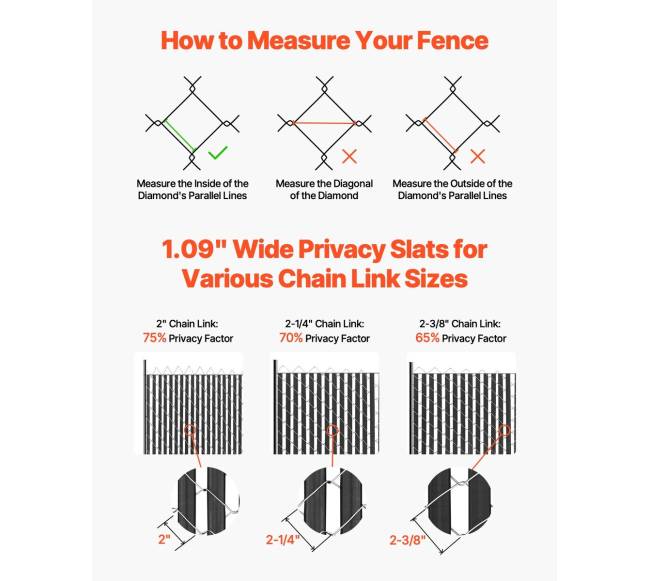 How to Measure Your Fence

Measure the Inside of the Diamond's Parallel Lines

Measure the Diagonal of the Diamond

Measure the Outside of the Diamond's Parallel Lines

1.09" Wide Privacy Slats for Various Chain Link Sizes

2" Chain Link: 75% Privacy Factor

2-1/4" Chain Link: 70% Privacy Factor

2-3/8" Chain Link: 65% Privacy Factor

2"

2-1/4"

2-3/8"