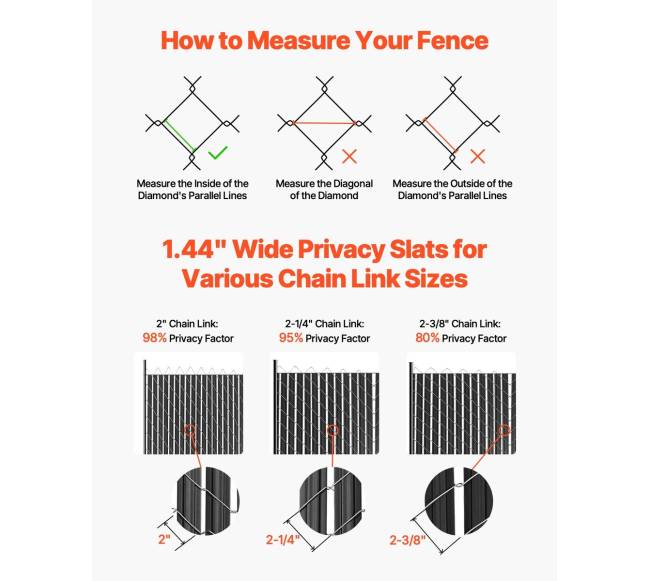 How to Measure Your Fence

Measure the Inside of the Diamond's Parallel Lines

Measure the Diagonal of the Diamond

Measure the Outside of the Diamond's Parallel Lines

1.44" Wide Privacy Slats for Various Chain Link Sizes

2" Chain Link:
98% Privacy Factor

2-1/4" Chain Link:
95% Privacy Factor

2-3/8" Chain Link:
80% Privacy Factor

2"

2-1/4"

2-3/8"