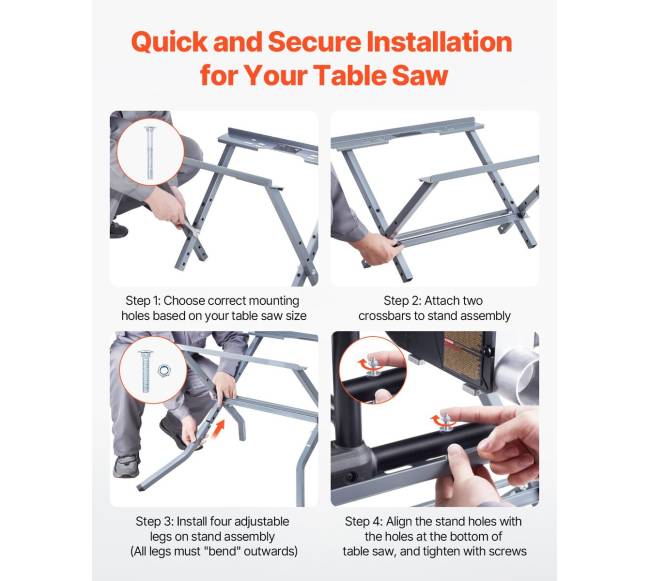 Quick and Secure Installation for Your Table Saw

Step 1: Choose correct mounting holes based on your table saw size

Step 2: Attach two crossbars to stand assembly

Step 3: Install four adjustable legs on stand assembly (All legs must "bend" outwards)

Step 4: Align the stand holes with the holes at the bottom of table saw, and tighten with screws