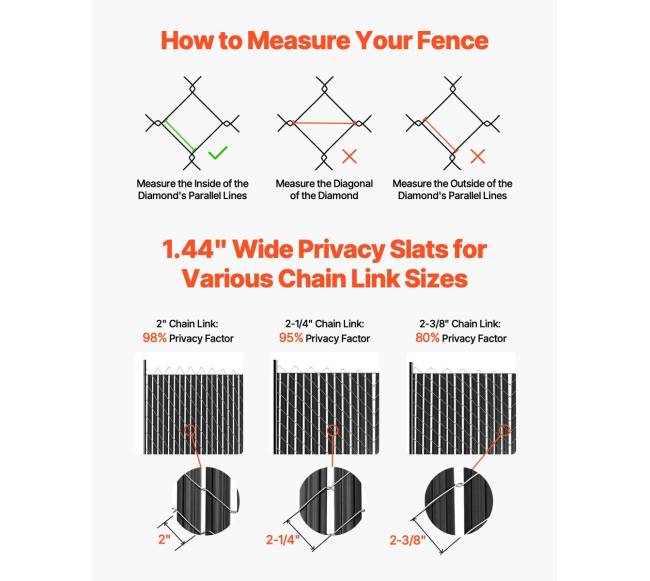 How to Measure Your Fence

Measure the Inside of the Diamond's Parallel Lines

Measure the Diagonal of the Diamond

Measure the Outside of the Diamond's Parallel Lines

1.44" Wide Privacy Slats for Various Chain Link Sizes

2" Chain Link: 98% Privacy Factor

2-1/4" Chain Link: 95% Privacy Factor

2-3/8" Chain Link: 80% Privacy Factor

2"

2-1/4"

2-3/8"