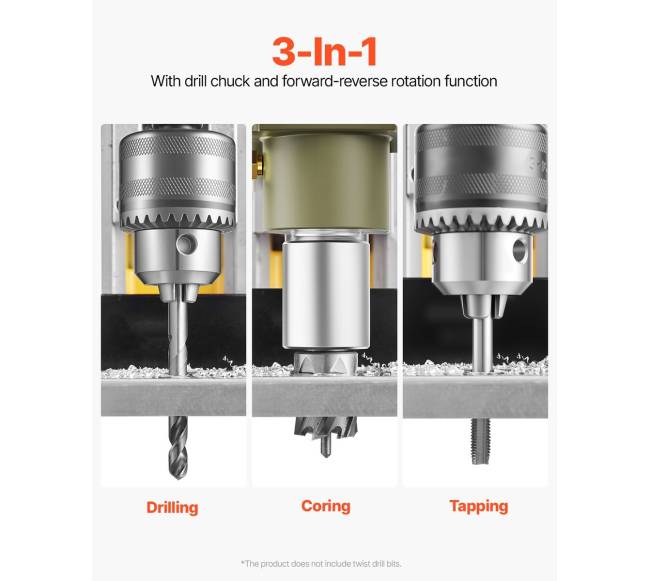 3-In-1

With drill chuck and forward-reverse rotation function

Drilling

Coring

Tapping

*The product does not include twist drill bits.