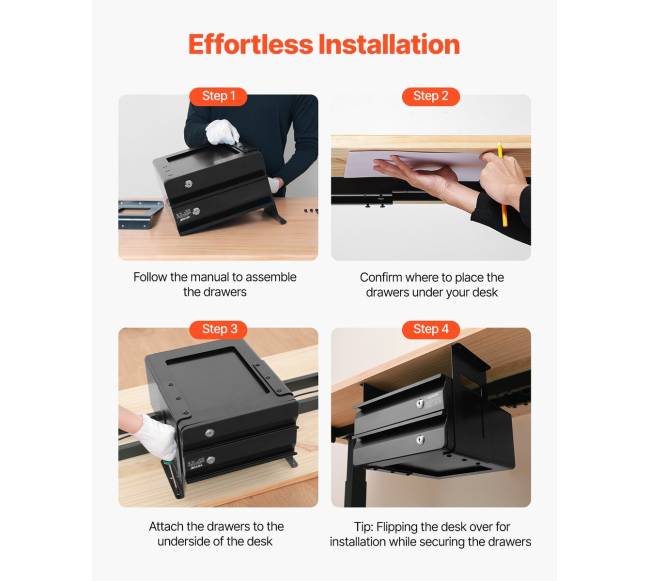 Effortless Installation

Step 1

Follow the manual to assemble the drawers

Step 2

Confirm where to place the drawers under your desk

Step 3

Attach the drawers to the underside of the desk

Step 4

Tip: Flipping the desk over for installation while securing the drawers