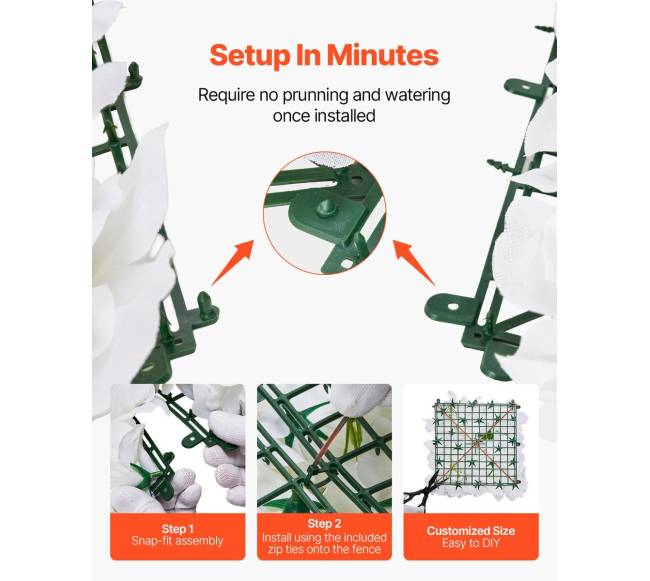 Setup In Minutes

Require no prunning and watering once installed

Step 1
Snap-fit assembly

Step 2
Install using the included zip ties onto the fence

Customized Size
Easy to DIY