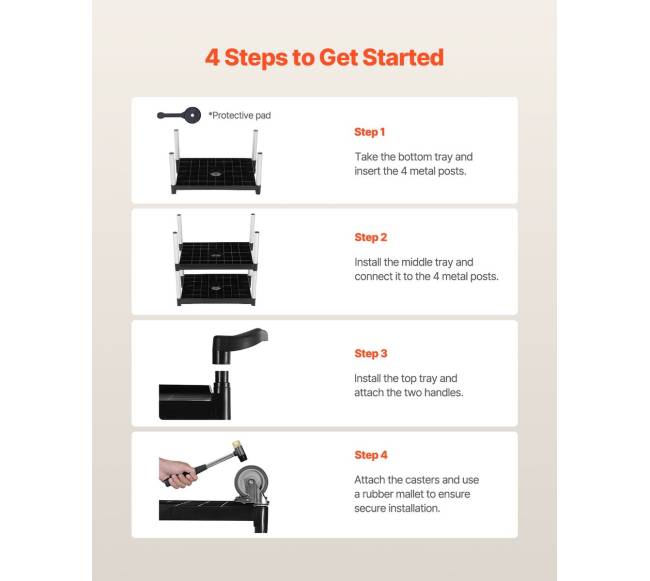 4 Steps to Get Started

*Protective pad

Step 1

Take the bottom tray and insert the 4 metal posts.

Step 2

Install the middle tray and connect it to the 4 metal posts.

Step 3

Install the top tray and attach the two handles.

Step 4

Attach the casters and use a rubber mallet to ensure secure installation.