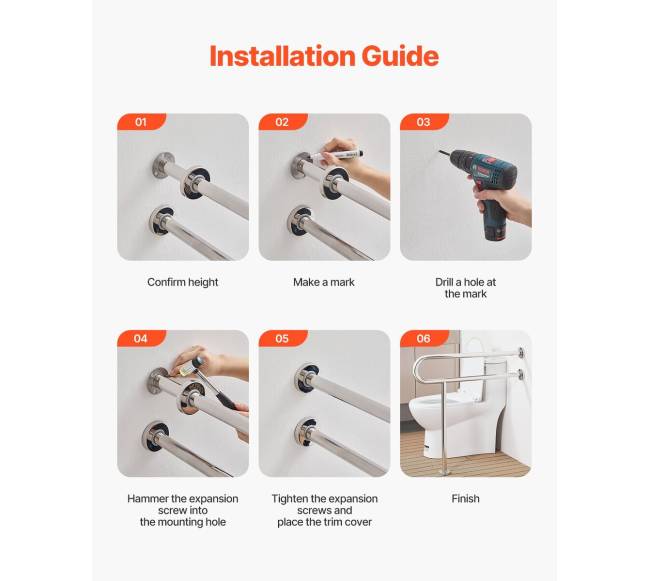 Installation Guide

01

Confirm height

02

Make a mark

03

Drill a hole at the mark

04

Hammer the expansion screw into the mounting hole

05

Tighten the expansion screws and place the trim cover

06

Finish