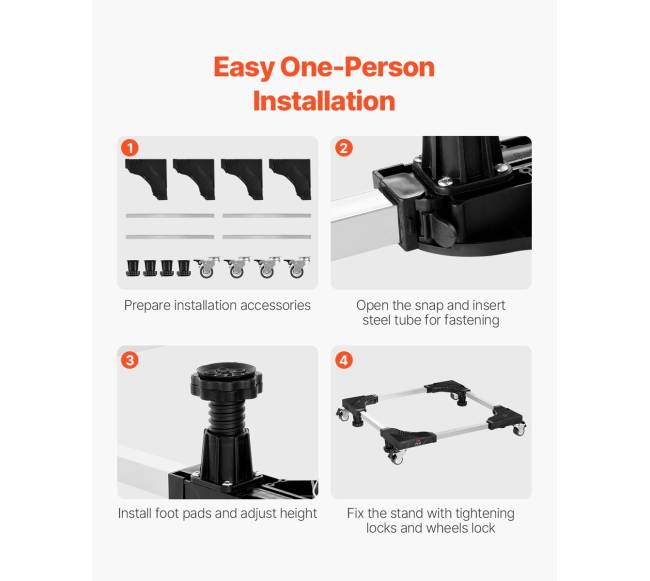 Easy One-Person Installation

1

Prepare installation accessories

2

Open the snap and insert steel tube for fastening

3

Install foot pads and adjust height

4

Fix the stand with tightening locks and wheels lock