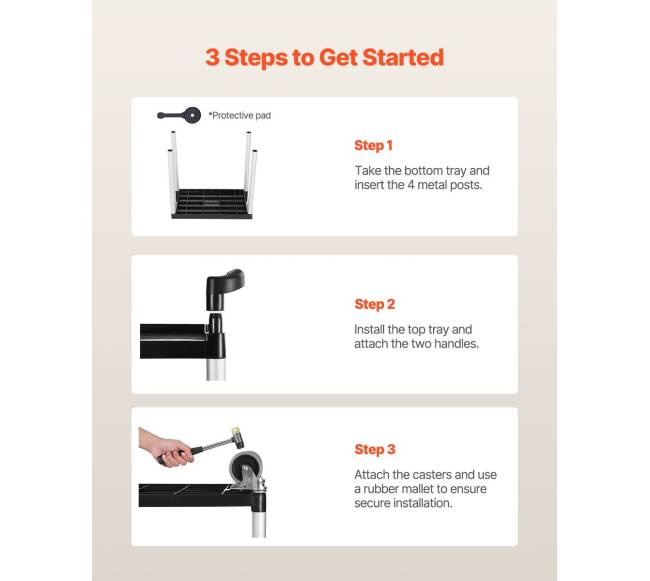 3 Steps to Get Started

*Protective pad

Step 1

Take the bottom tray and insert the 4 metal posts.

Step 2

Install the top tray and attach the two handles.

Step 3

Attach the casters and use a rubber mallet to ensure secure installation.