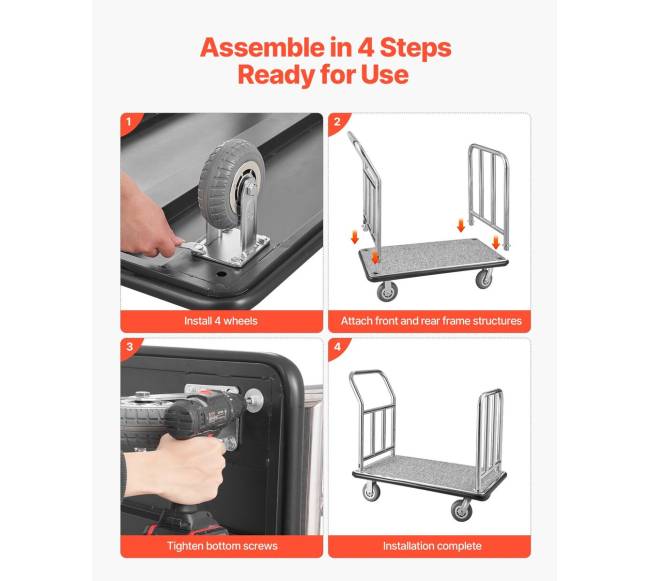 Assemble in 4 Steps
Ready for Use

1
Install 4 wheels

2
Attach front and rear frame structures

3
Tighten bottom screws

4
Installation complete