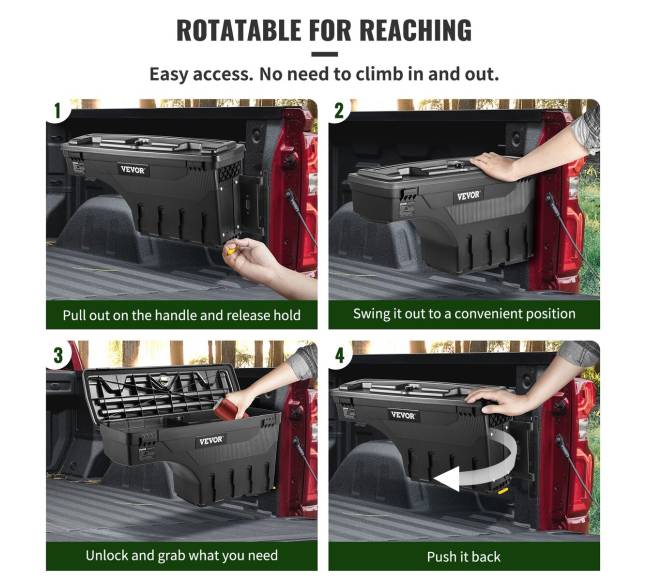 ROTATABLE FOR REACHING

Easy access. No need to climb in and out.

1

VEVOR

Pull out on the handle and release hold

2

VEVOR

Swing it out to a convenient position

3

VEVOR

Unlock and grab what you need

4

VEVOR

Push it back