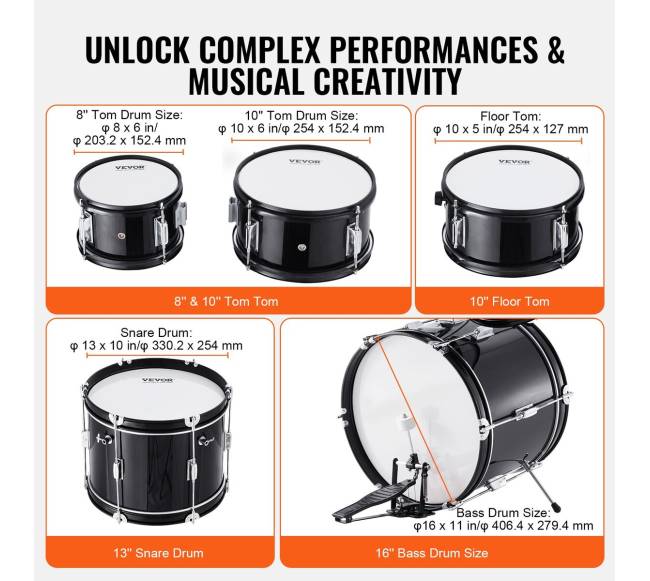 UNLOCK COMPLEX PERFORMANCES & MUSICAL CREATIVITY

8" Tom Drum Size:
φ 8 x 6 in/
φ 203.2 x 152.4 mm

VEVOR

10" Tom Drum Size:
φ 10 x 6 in/φ 254 x 152.4 mm

VEVOR

8" & 10" Tom Tom

Floor Tom:
φ 10 x 5 in/φ 254 x 127 mm

VEVOR

10" Floor Tom

Snare Drum:
φ 13 x 10 in/φ 330.2 x 254 mm

VEVOR

13" Snare Drum

Bass Drum Size:
φ16 x 11 in/φ 406.4 x 279.4 mm

16" Bass Drum Size