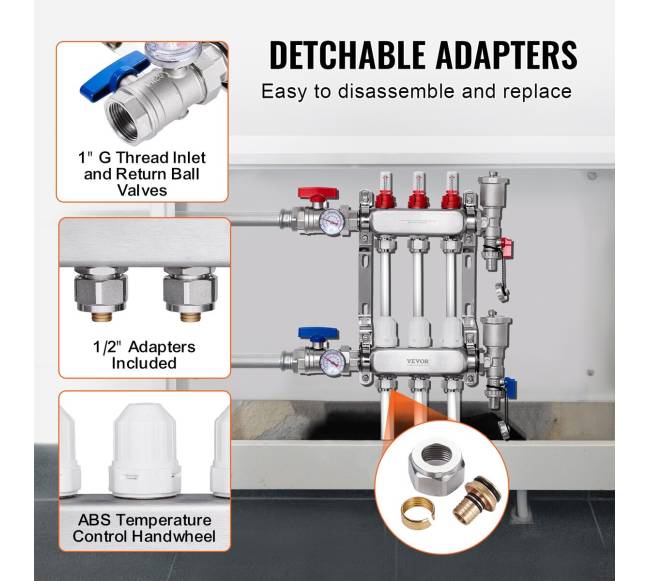 DETCHABLE ADAPTERS
Easy to disassemble and replace

1" G Thread Inlet and Return Ball Valves

1/2" Adapters Included

ABS Temperature Control Handwheel

VEVOR