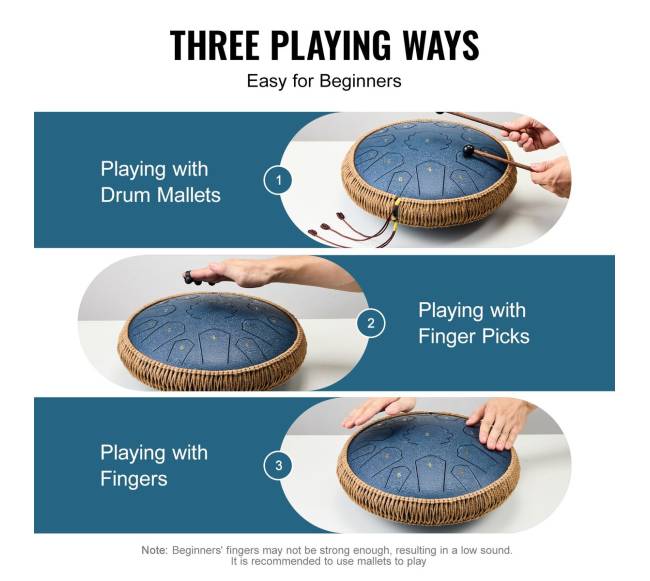 THREE PLAYING WAYS

Easy for Beginners

Playing with Drum Mallets

1

2

Playing with Finger Picks

Playing with Fingers

3

Note: Beginners' fingers may not be strong enough, resulting in a low sound. It is recommended to use mallets to play