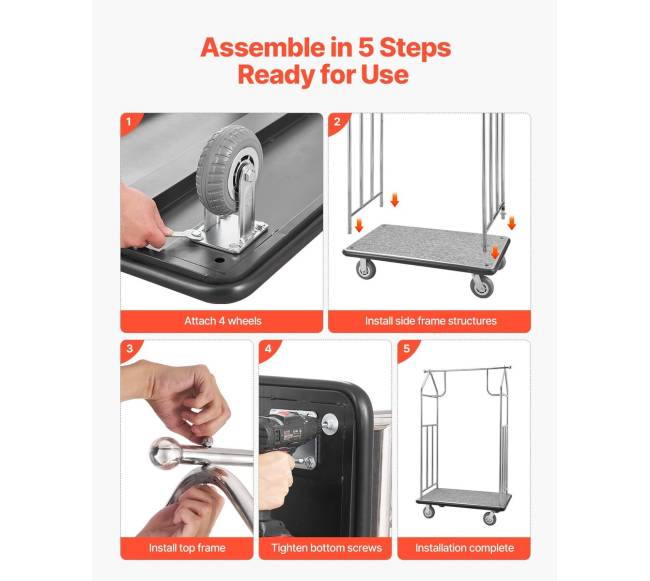 Assemble in 5 Steps
Ready for Use

1
Attach 4 wheels

2
Install side frame structures

3
Install top frame

4
Tighten bottom screws

5
Installation complete