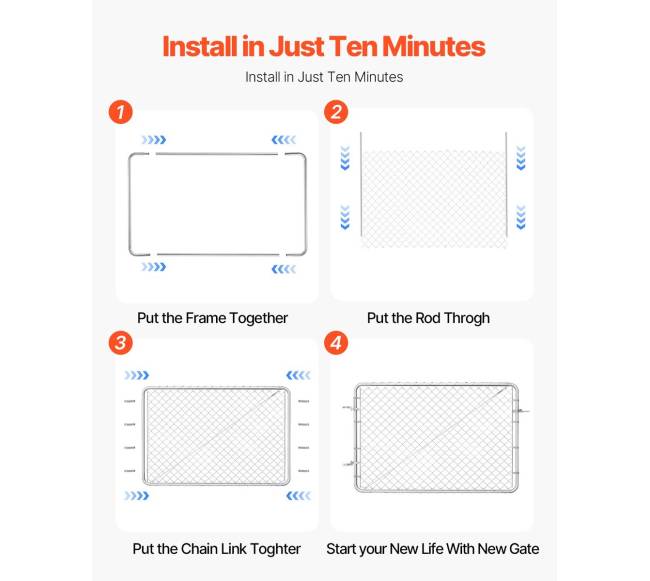 Install in Just Ten Minutes

Install in Just Ten Minutes

1

Put the Frame Together

2

Put the Rod Throgh

3

Put the Chain Link Toghter

4

Start your New Life With New Gate