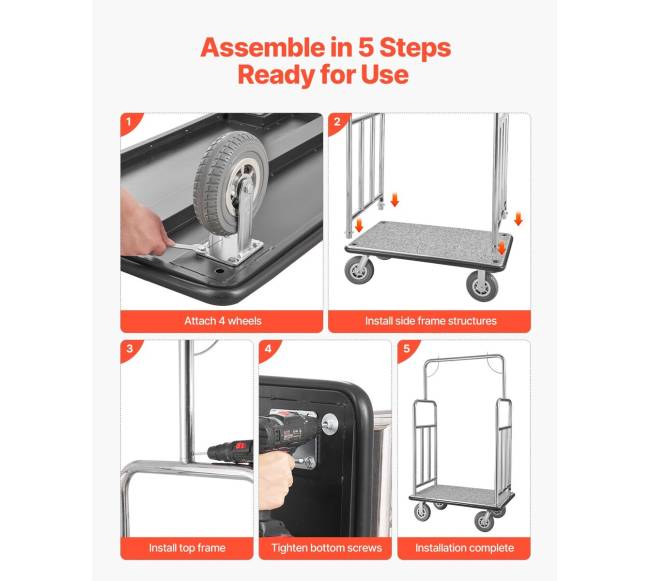 Assemble in 5 Steps
Ready for Use

1
Attach 4 wheels

2
Install side frame structures

3
Install top frame

4
Tighten bottom screws

5
Installation complete