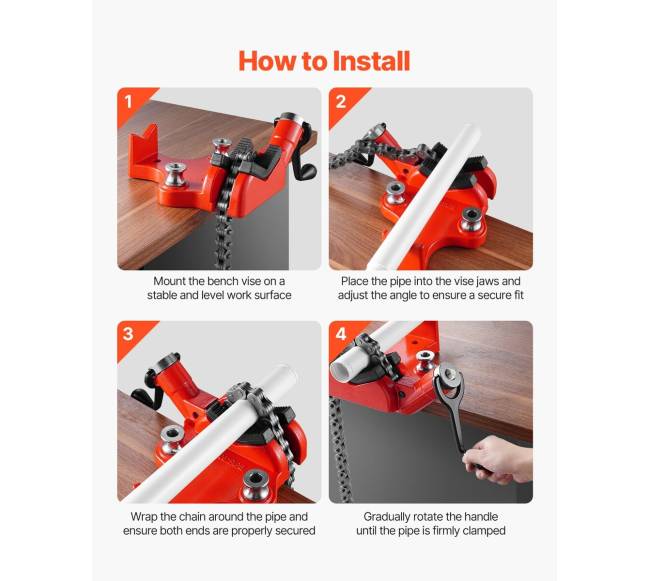 How to Install

1

Mount the bench vise on a stable and level work surface

2

Place the pipe into the vise jaws and adjust the angle to ensure a secure fit

3

Wrap the chain around the pipe and ensure both ends are properly secured

4

Gradually rotate the handle until the pipe is firmly clamped