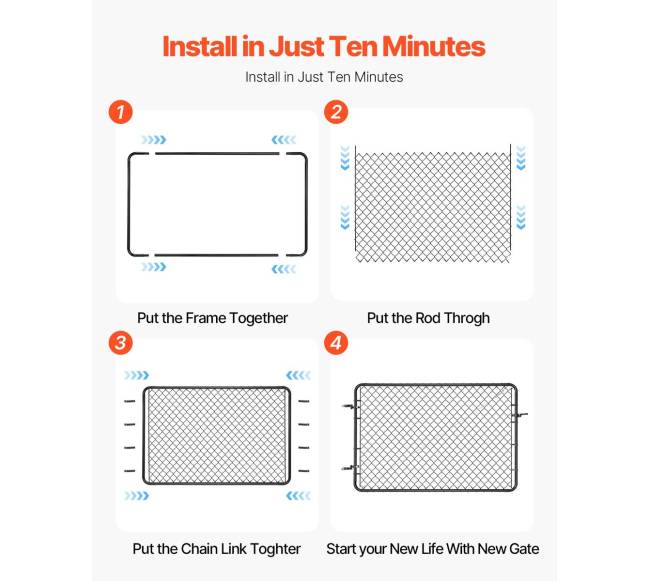 Install in Just Ten Minutes

Install in Just Ten Minutes

1

Put the Frame Together

2

Put the Rod Throgh

3

Put the Chain Link Toghter

4

Start your New Life With New Gate