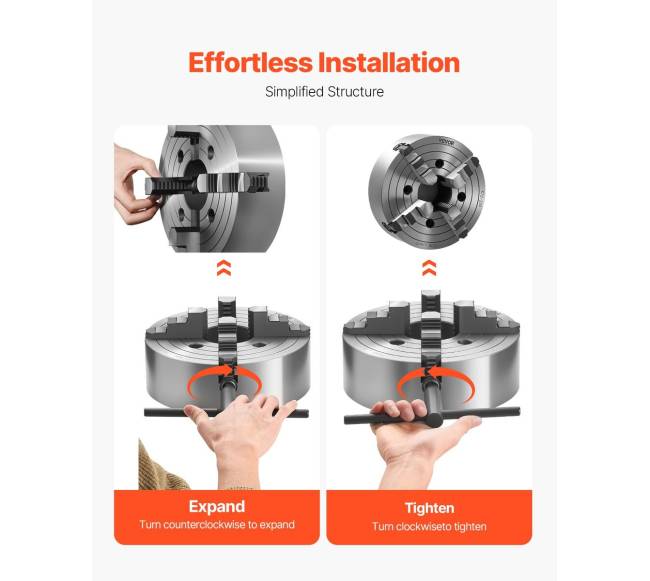 Effortless Installation

Simplified Structure

Expand

Turn counterclockwise to expand

Tighten

Turn clockwiseto tighten