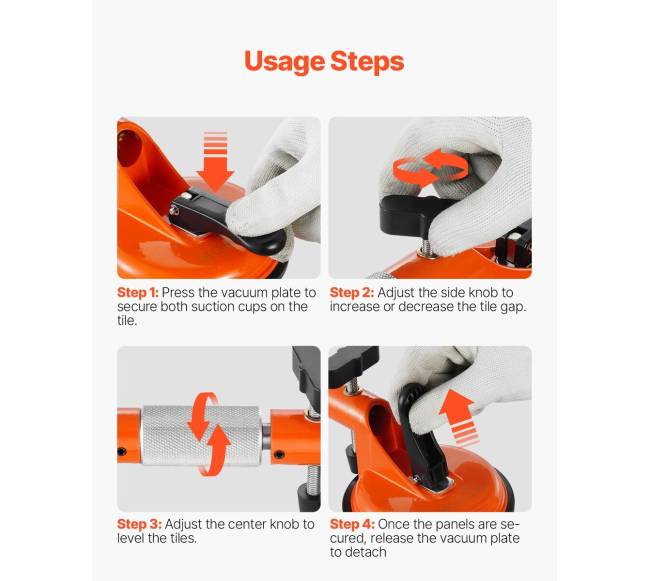 Usage Steps

Step 1: Press the vacuum plate to secure both suction cups on the tile.

Step 2: Adjust the side knob to increase or decrease the tile gap.

Step 3: Adjust the center knob to level the tiles.

Step 4: Once the panels are secured, release the vacuum plate to detach